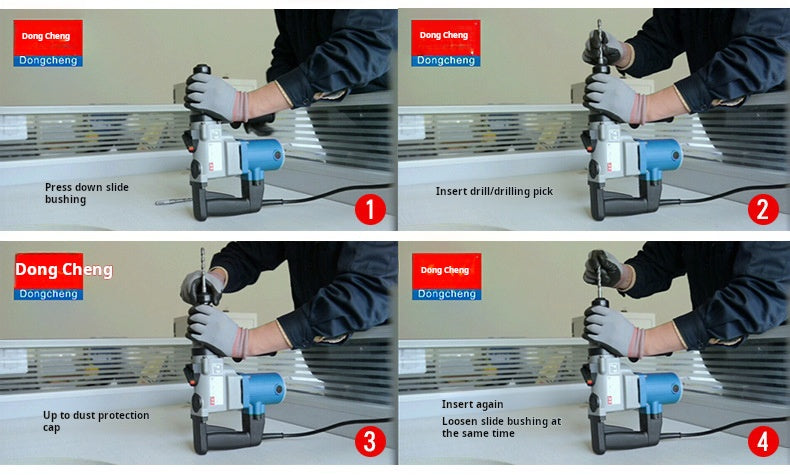 Dong Cheng
Dongcheng

Press down slide bushing

1

Dong Cheng
Dongcheng

Insert drill/drilling pick

2

Dong Cheng
Dongcheng

Up to dust protection cap

3

Dong Cheng
Dongcheng

Insert again
Loosen slide bushing at the same time

4